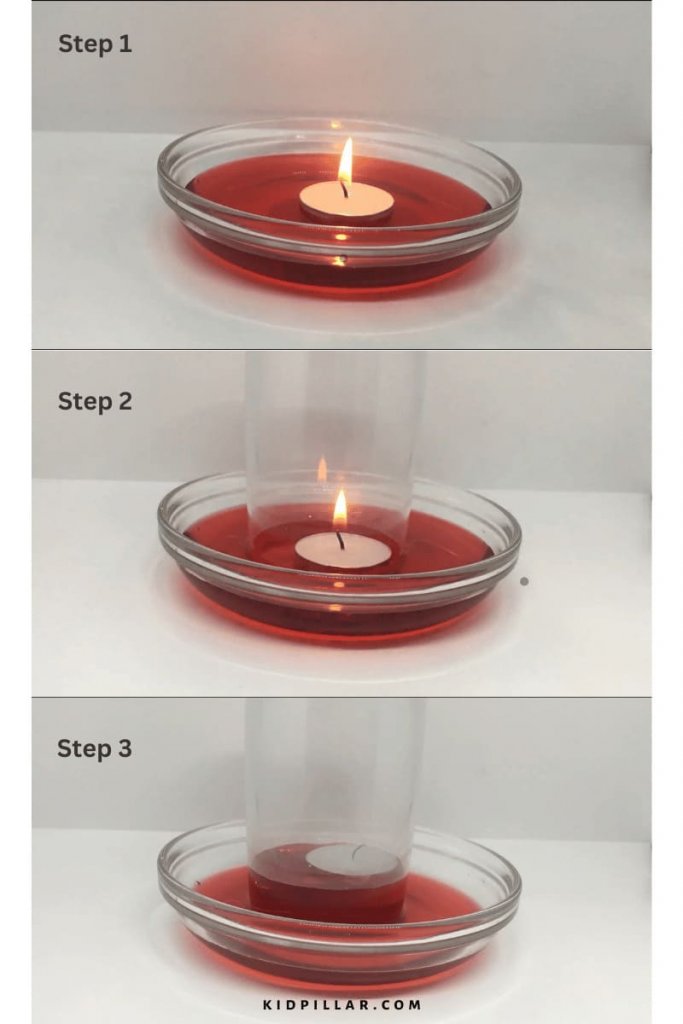 Step 1

Step 2

Step 3

KIDPILLAR.COM